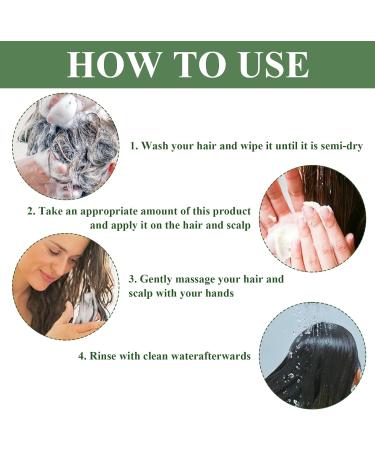 HOW TO USE

1. Wash your hair and wipe it until it is semi-dry

2. Take an appropriate amount of this product and apply it on the hair and scalp

3. Gently massage your hair and scalp with your hands

4. Rinse with clean waterafterwards