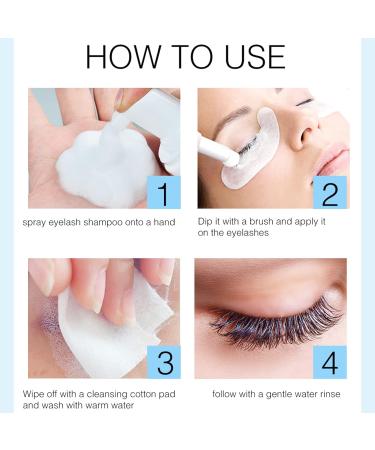 HOW TO USE

1

spray eyelash shampoo onto a hand

2

Dip it with a brush and apply it on the eyelashes

3

Wipe off with a cleansing cotton pad and wash with warm water

4

follow with a gentle water rinse