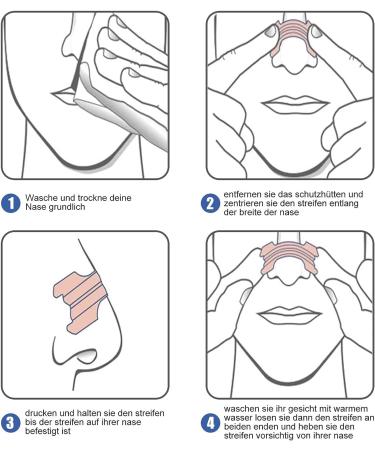 1
Wasche und trockne deine Nase grundlich

2
entfernen sie das schutzhütten und zentrieren sie den streifen entlang der breite der nase

3
drucken und halten sie den streifen bis der streifen auf ihrer nase befestigt ist

4
waschen sie ihr gesicht mit warmem wasser losen sie dann den streifen an beiden enden und heben sie den streifen vorsichtig von ihrer nase