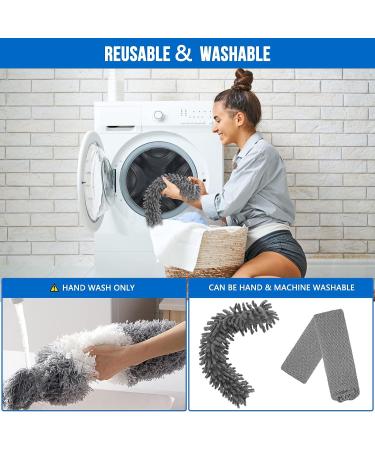 REUSABLE & WASHABLE

HAND WASH ONLY

CAN BE HAND & MACHINE WASHABLE