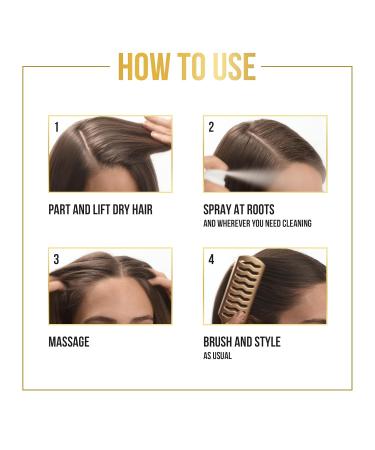 HOW TO USE

1

PART AND LIFT DRY HAIR

2

SPRAY AT ROOTS
AND WHEREVER YOU NEED CLEANING

3

MASSAGE

4

BRUSH AND STYLE
AS USUAL