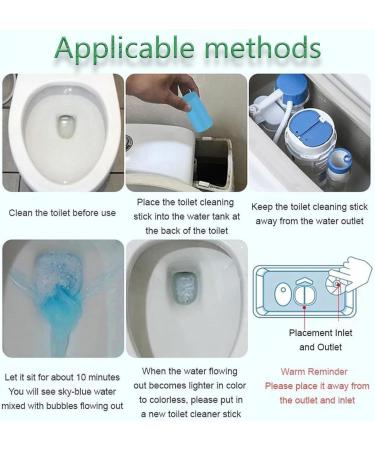 Applicable methods

Clean the toilet before use

Place the toilet cleaning stick into the water tank at the back of the toilet

Keep the toilet cleaning stick away from the water outlet

Placement Inlet and Outlet

Let it sit for about 10 minutes You will see sky-blue water mixed with bubbles flowing out

When the water flowing out becomes lighter in color to colorless, please put in a new toilet cleaner stick

Warm Reminder
Please place it away from the outlet and inlet