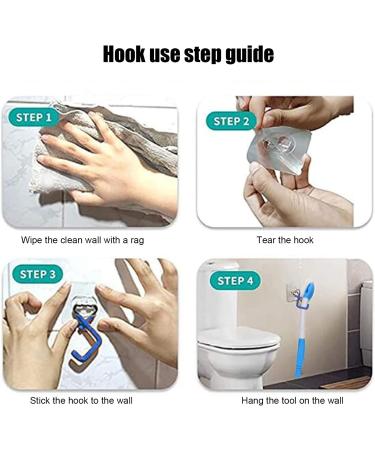 Hook use step guide

STEP 1

Wipe the clean wall with a rag

STEP 2

Tear the hook

STEP 3

Stick the hook to the wall

STEP 4

Hang the tool on the wall