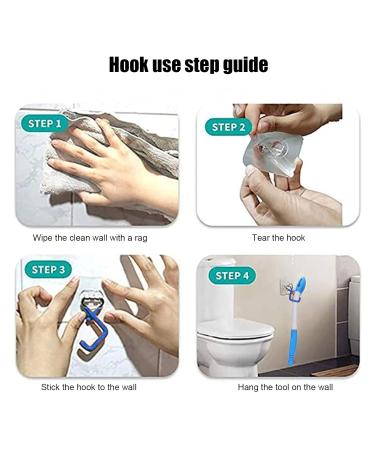 Hook use step guide

STEP 1

Wipe the clean wall with a rag

STEP 2

Tear the hook

STEP 3

Stick the hook to the wall

STEP 4

Hang the tool on the wall