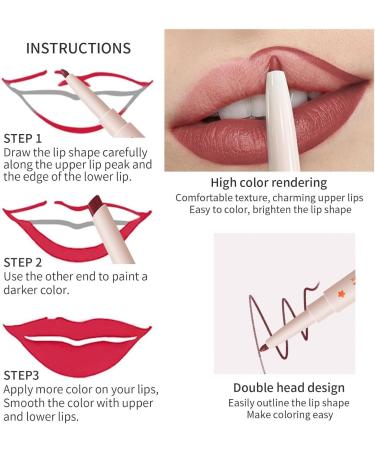 INSTRUCTIONS

STEP 1
Draw the lip shape carefully along the upper lip peak and the edge of the lower lip.

STEP 2
Use the other end to paint a darker color.

STEP3
Apply more color on your lips, Smooth the color with upper and lower lips.

High color rendering
Comfortable texture, charming upper lips
Easy to color, brighten the lip shape

Double head design
Easily outline the lip shape
Make coloring easy