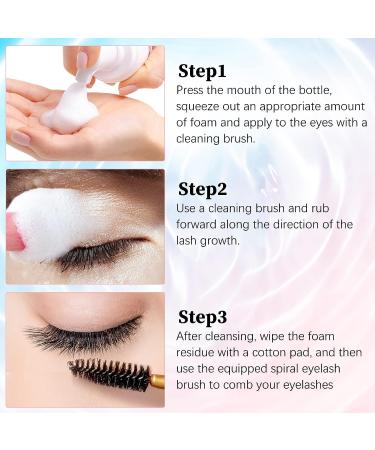 Step1
Press the mouth of the bottle, squeeze out an appropriate amount of foam and apply to the eyes with a cleaning brush.

Step2
Use a cleaning brush and rub forward along the direction of the lash growth.

Step3
After cleansing, wipe the foam residue with a cotton pad, and then use the equipped spiral eyelash brush to comb your eyelashes