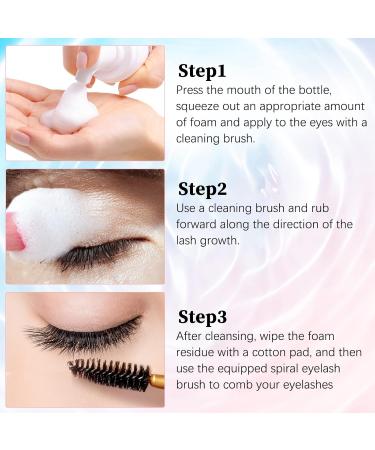 Step1
Press the mouth of the bottle, squeeze out an appropriate amount of foam and apply to the eyes with a cleaning brush.

Step2
Use a cleaning brush and rub forward along the direction of the lash growth.

Step3
After cleansing, wipe the foam residue with a cotton pad, and then use the equipped spiral eyelash brush to comb your eyelashes