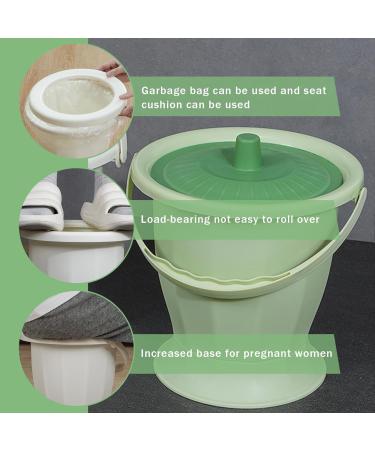 Garbage bag can be used and seat cushion can be used

Load-bearing not easy to roll over

Increased base for pregnant women