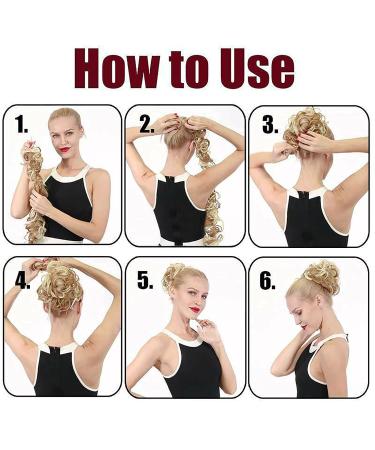 How to Use

1.

2.

3.

4.

5.

6.