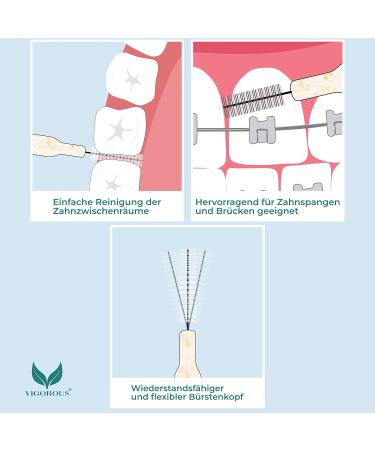 Einfache Reinigung der Zahnzwischenräume

Hervorragend für Zahnspangen und Brücken geeignet

Wiederstandsfähiger und flexibler Bürstenkopf

VIGOROUS®