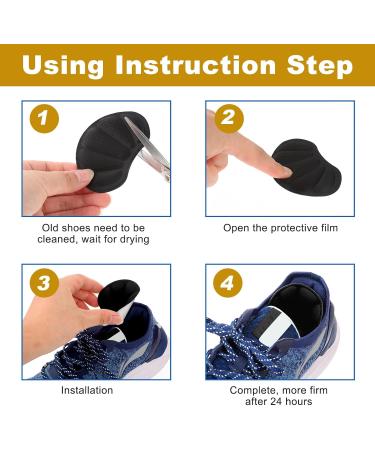 Using Instruction Step

1

Old shoes need to be cleaned, wait for drying

2

Open the protective film

3

Installation

4

Complete, more firm after 24 hours