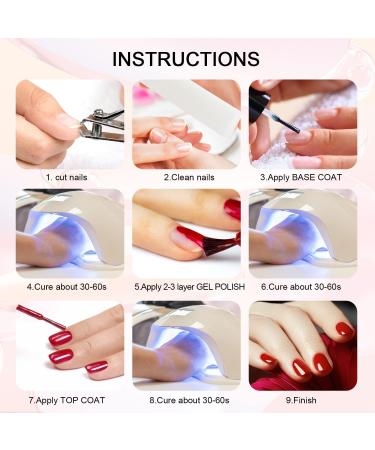 INSTRUCTIONS

1. cut nails

2.Clean nails

3.Apply BASE COAT

4.Cure about 30-60s

5.Apply 2-3 layer GEL POLISH

6.Cure about 30-60s

7.Apply TOP COAT

8.Cure about 30-60s

9.Finish