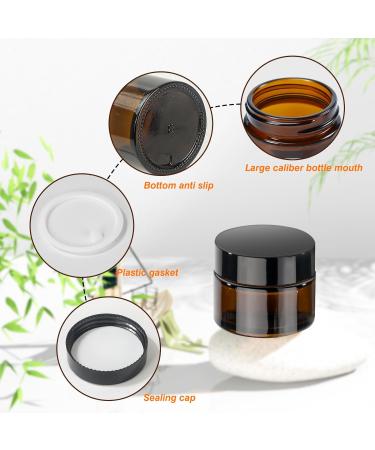 Large caliber bottle mouth

Bottom anti slip

Plastic gasket

Sealing cap