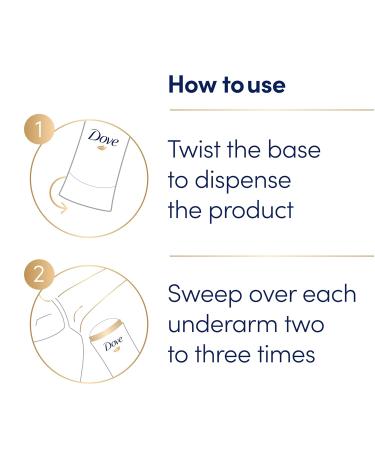 How to use

1

Dove

Twist the base to dispense the product

2

Dove

Sweep over each underarm two to three times