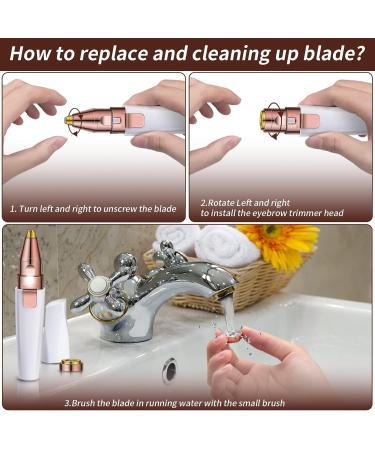 How to replace and cleaning up blade?

1. Turn left and right to unscrew the blade

2.Rotate Left and right to install the eyebrow trimmer head

3.Brush the blade in running water with the small brush