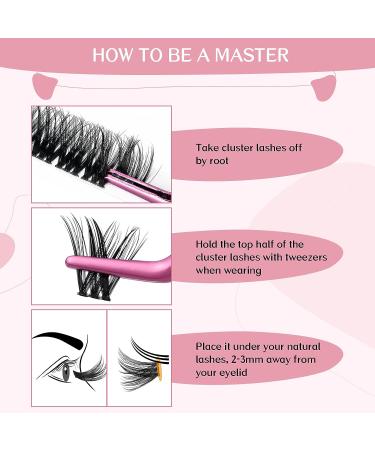 HOW TO BE A MASTER

Take cluster lashes off by root

Hold the top half of the cluster lashes with tweezers when wearing

Place it under your natural lashes, 2-3mm away from your eyelid