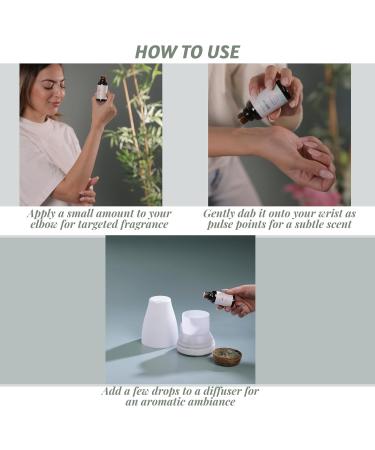 HOW TO USE

Apply a small amount to your elbow for targeted fragrance

Gently dab it onto your wrist as pulse points for a subtle scent

Add a few drops to a diffuser for an aromatic ambiance