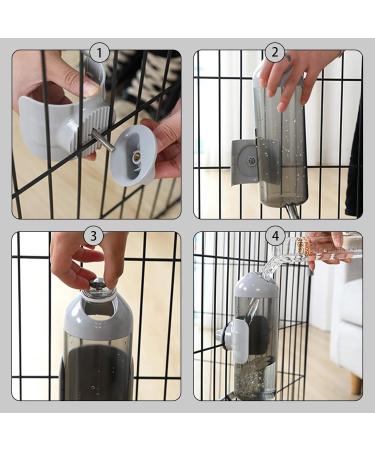 1
2
3
4