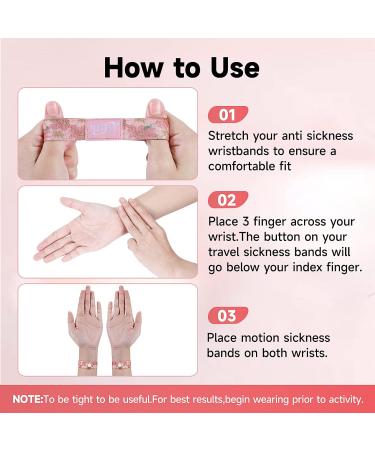 How to Use

01

Stretch your anti sickness wristbands to ensure a comfortable fit

02

Place 3 finger across your wrist.The button on your travel sickness bands will go below your index finger.

03

Place motion sickness bands on both wrists.

NOTE:To be tight to be useful.For best results,begin wearing prior to activity.