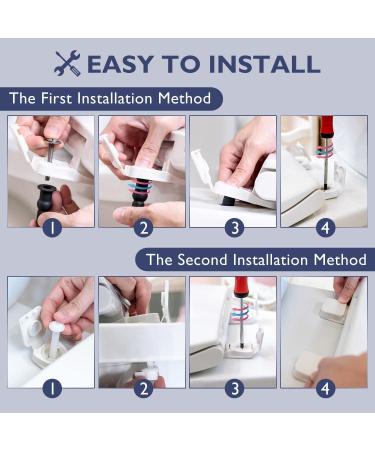 EASY TO INSTALL

The First Installation Method

1

2

3

4

The Second Installation Method

1

2

3

4