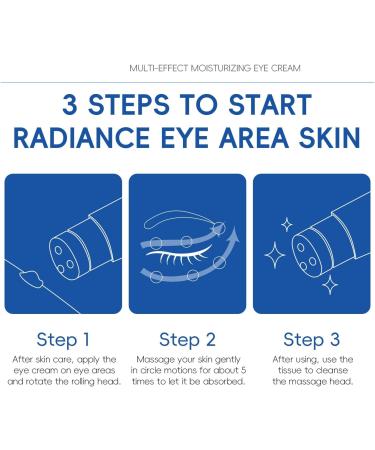 MULTI-EFFECT MOISTURIZING EYE CREAM

3 STEPS TO START RADIANCE EYE AREA SKIN

Step 1

After skin care, apply the eye cream on eye areas and rotate the rolling head.

Step 2

Massage your skin gently in circle motions for about 5 times to let it be absorbed.

Step 3

After using, use the tissue to cleanse the massage head.