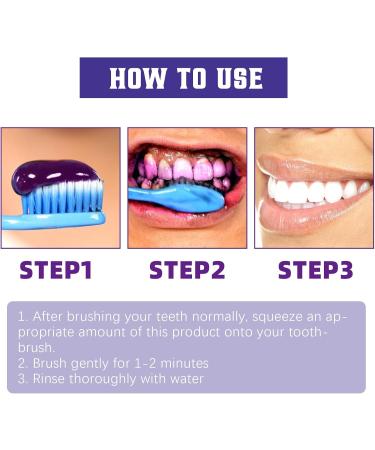 HOW TO USE

STEP1

STEP2

STEP3

1. After brushing your teeth normally, squeeze an appropriate amount of this product onto your toothbrush.
2. Brush gently for 1-2 minutes
3. Rinse thoroughly with water