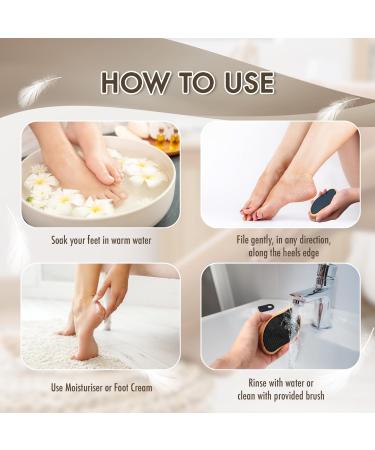 HOW TO USE

Soak your feet in warm water

File gently, in any direction, along the heels edge

Use Moisturiser or Foot Cream

Rinse with water or clean with provided brush