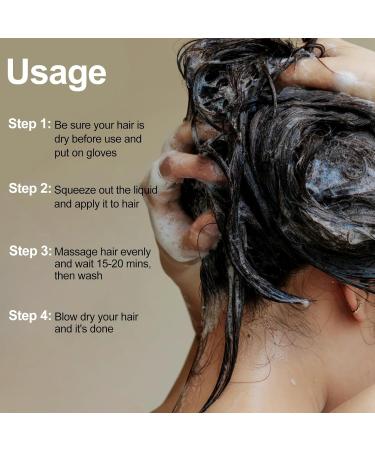 Usage

Step 1: Be sure your hair is dry before use and put on gloves

Step 2: Squeeze out the liquid and apply it to hair

Step 3: Massage hair evenly and wait 15-20 mins, then wash

Step 4: Blow dry your hair and it's done