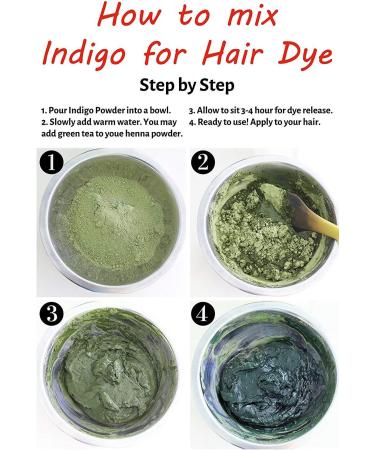 How to mix
Indigo for Hair Dye

Step by Step

1. Pour Indigo Powder into a bowl.
2. Slowly add warm water. You may add green tea to youe henna powder.

3. Allow to sit 3-4 hour for dye release.
4. Ready to use! Apply to your hair.

1

2

3

4