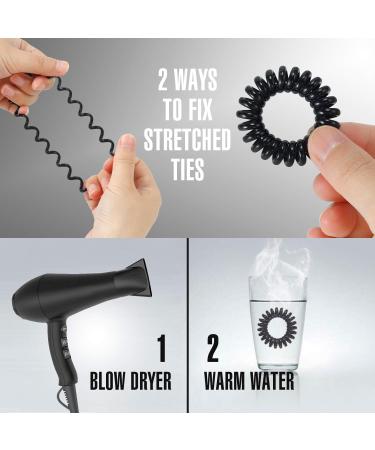 2 WAYS TO FIX STRETCHED TIES

1
BLOW DRYER

2
WARM WATER