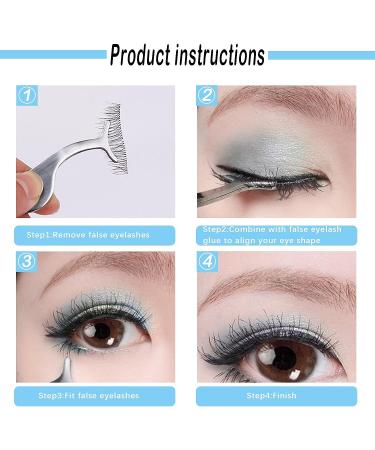 Product instructions

1

Step1:Remove false eyelashes

2

Step2:Combine with false eyelash glue to align your eye shape

3

Step3:Fit false eyelashes

4

Step4:Finish