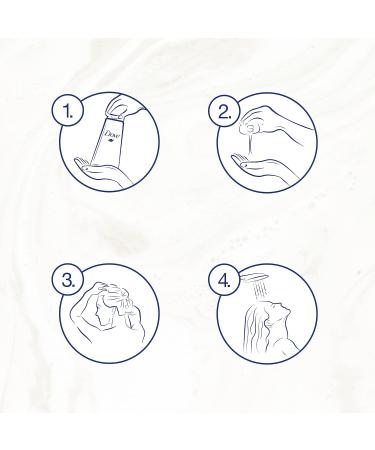 1.

Dove

2.

3.

4.