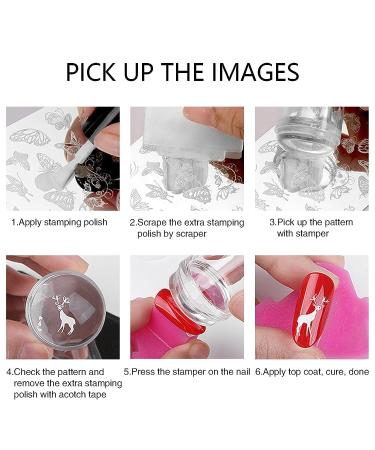 PICK UP THE IMAGES

1.Apply stamping polish

2.Scrape the extra stamping polish by scraper

3.Pick up the pattern with stamper

4.Check the pattern and remove the extra stamping polish with acotch tape

5.Press the stamper on the nail

6.Apply top coat, cure, done