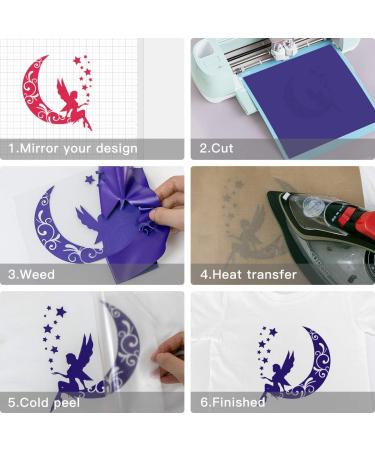 1.Mirror your design

2.Cut

3.Weed

4.Heat transfer

5.Cold peel

6.Finished