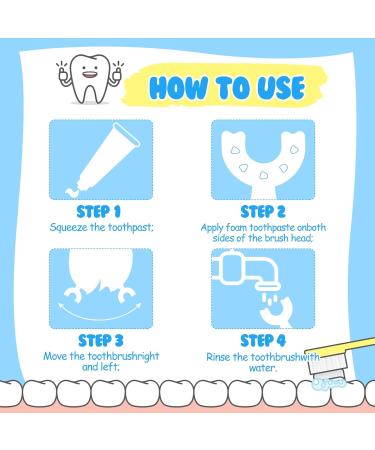 HOW TO USE

STEP 1
Squeeze the toothpast;

STEP 2
Apply foam toothpaste onboth sides of the brush head;

STEP 3
Move the toothbrushright and left;

STEP 4
Rinse the toothbrushwith water.