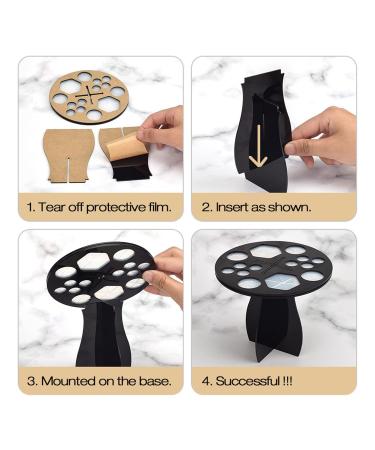 1. Tear off protective film.

2. Insert as shown.

3. Mounted on the base.

4. Successful !!!