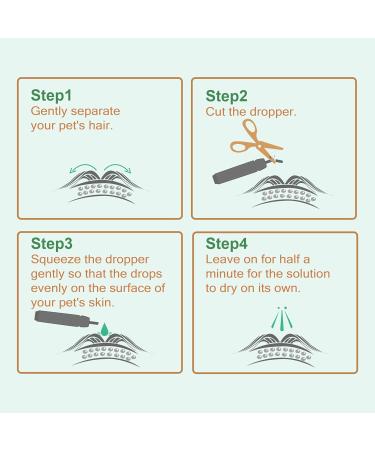 Step1
Gently separate your pet's hair.

Step2
Cut the dropper.

Step3
Squeeze the dropper gently so that the drops evenly on the surface of your pet's skin.

Step4
Leave on for half a minute for the solution to dry on its own.