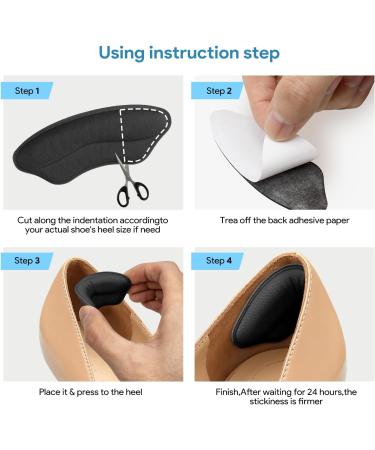 Using instruction step

Step 1

Cut along the indentation accordingto your actual shoe's heel size if need

Step 2

Trea off the back adhesive paper

Step 3

Place it & press to the heel

Step 4

Finish,After waiting for 24 hours,the stickiness is firmer