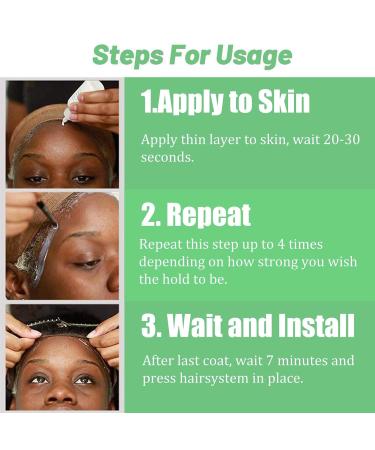 Steps For Usage

1.Apply to Skin

Apply thin layer to skin, wait 20-30 seconds.

2. Repeat

Repeat this step up to 4 times depending on how strong you wish the hold to be.

3. Wait and Install

After last coat, wait 7 minutes and press hairsystem in place.