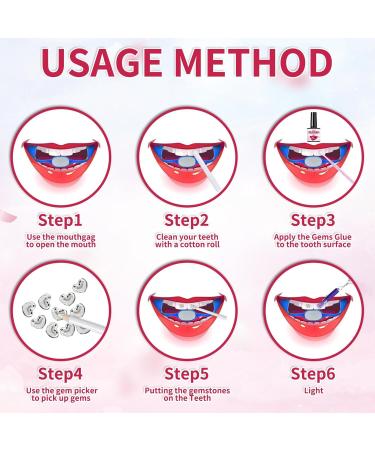 USAGE METHOD

Step1
Use the mouthgag to open the mouth

Step2
Clean your teeth with a cotton roll

Step3
Apply the Gems Glue to the tooth surface

Step4
Use the gem picker to pick up gems

Step5
Putting the gemstones on the Teeth

Step6
Light