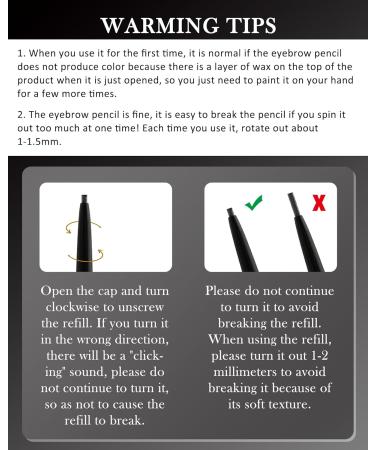 WARMING TIPS

1. When you use it for the first time, it is normal if the eyebrow pencil does not produce color because there is a layer of wax on the top of the product when it is just opened, so you just need to paint it on your hand for a few more times.

2. The eyebrow pencil is fine, it is easy to break the pencil if you spin it out too much at one time! Each time you use it, rotate out about 1-1.5mm.

Open the cap and turn clockwise to unscrew the refill. If you turn it in the wrong direction, there will be a "clicking" sound, please do not continue to turn it, so as not to cause the refill to break.

Please do not continue to turn it to avoid breaking the refill. When using the refill, please turn it out 1-2 millimeters to avoid breaking it because of its soft texture.