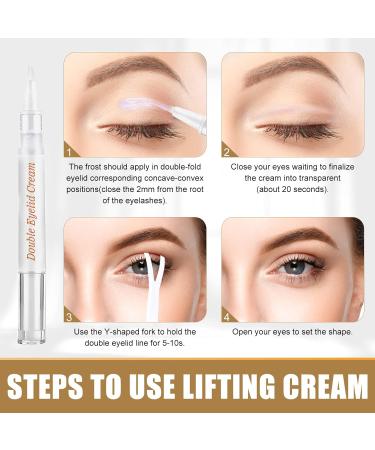 Double Eyelid Cream

1

The frost should apply in double-fold eyelid corresponding concave-convex positions(close the 2mm from the root of the eyelashes).

2

Close your eyes waiting to finalize the cream into transparent (about 20 seconds).

3

Use the Y-shaped fork to hold the double eyelid line for 5-10s.

4

Open your eyes to set the shape.

STEPS TO USE LIFTING CREAM