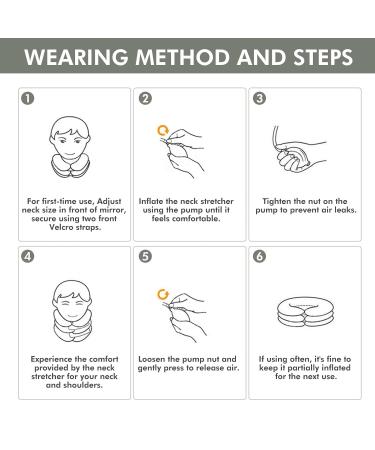 WEARING METHOD AND STEPS

1

For first-time use, Adjust neck size in front of mirror, secure using two front Velcro straps.

2

Inflate the neck stretcher using the pump until it feels comfortable.

3

Tighten the nut on the pump to prevent air leaks.

4

Experience the comfort provided by the neck stretcher for your neck and shoulders.

5

Loosen the pump nut and gently press to release air.

6

If using often, it's fine to keep it partially inflated for the next use.