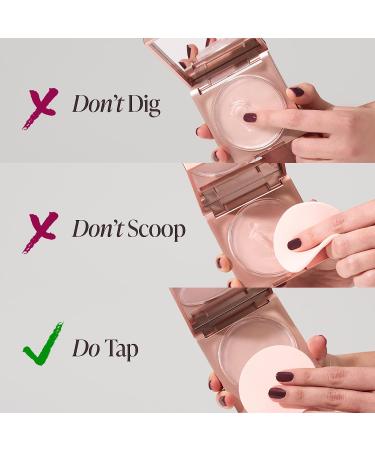 Don't Dig

Don't Scoop

Do Tap