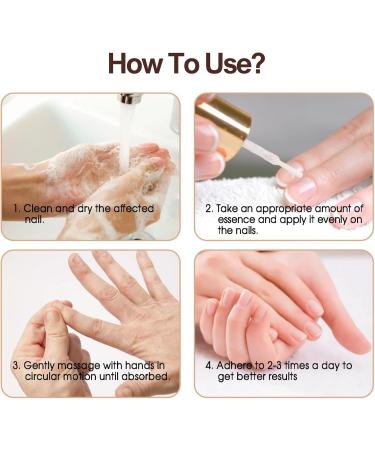 How To Use?

1. Clean and dry the affected nail.

2. Take an appropriate amount of essence and apply it evenly on the nails.

3. Gently massage with hands in circular motion until absorbed.

4. Adhere to 2-3 times a day to get better results