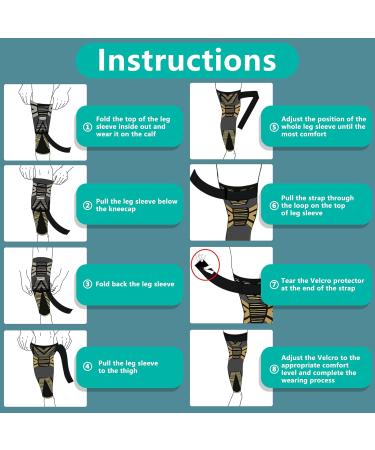 Instructions

① Fold the top of the leg sleeve inside out and wear it on the calf

② Pull the leg sleeve below the kneecap

③ Fold back the leg sleeve

④ Pull the leg sleeve to the thigh

⑤ Adjust the position of the whole leg sleeve until the most comfort

⑥ Pull the strap through the loop on the top of leg sleeve

⑦ Tear the Velcro protector at the end of the strap

⑧ Adjust the Velcro to the appropriate comfort level and complete the wearing process