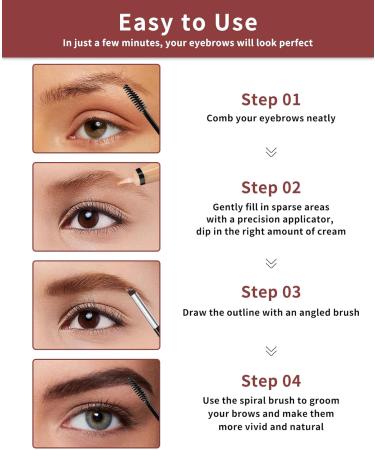 Easy to Use
In just a few minutes, your eyebrows will look perfect

Step 01
Comb your eyebrows neatly

Step 02
Gently fill in sparse areas with a precision applicator, dip in the right amount of cream

Step 03
Draw the outline with an angled brush

Step 04
Use the spiral brush to groom your brows and make them more vivid and natural