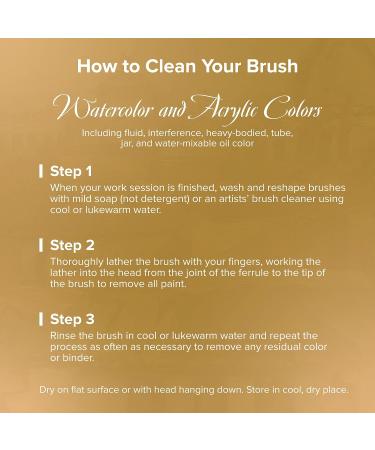 How to Clean Your Brush

Watercolor and Acrylic Colors

Including fluid, interference, heavy-bodied, tube, jar, and water-mixable oil color

Step 1
When your work session is finished, wash and reshape brushes with mild soap (not detergent) or an artists' brush cleaner using cool or lukewarm water.

Step 2
Thoroughly lather the brush with your fingers, working the lather into the head from the joint of the ferrule to the tip of the brush to remove all paint.

Step 3
Rinse the brush in cool or lukewarm water and repeat the process as often as necessary to remove any residual color or binder.

Dry on flat surface or with head hanging down. Store in cool, dry place.