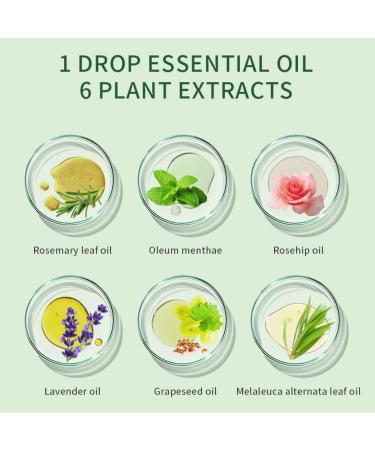 1 DROP ESSENTIAL OIL
6 PLANT EXTRACTS

Rosemary leaf oil

Oleum menthae

Rosehip oil

Lavender oil

Grapeseed oil

Melaleuca alternata leaf oil