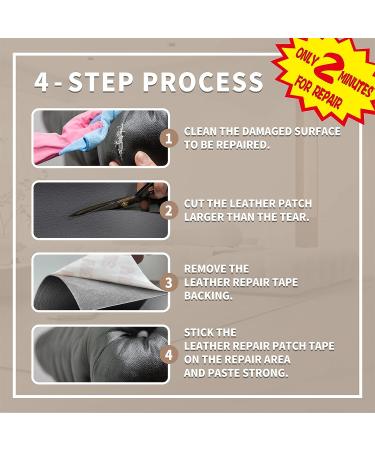 4 - STEP PROCESS

ONLY 2 MINUTES FOR REPAIR

1 CLEAN THE DAMAGED SURFACE TO BE REPAIRED.

2 CUT THE LEATHER PATCH LARGER THAN THE TEAR.

3 REMOVE THE LEATHER REPAIR TAPE BACKING.

4 STICK THE LEATHER REPAIR PATCH TAPE ON THE REPAIR AREA AND PASTE STRONG.